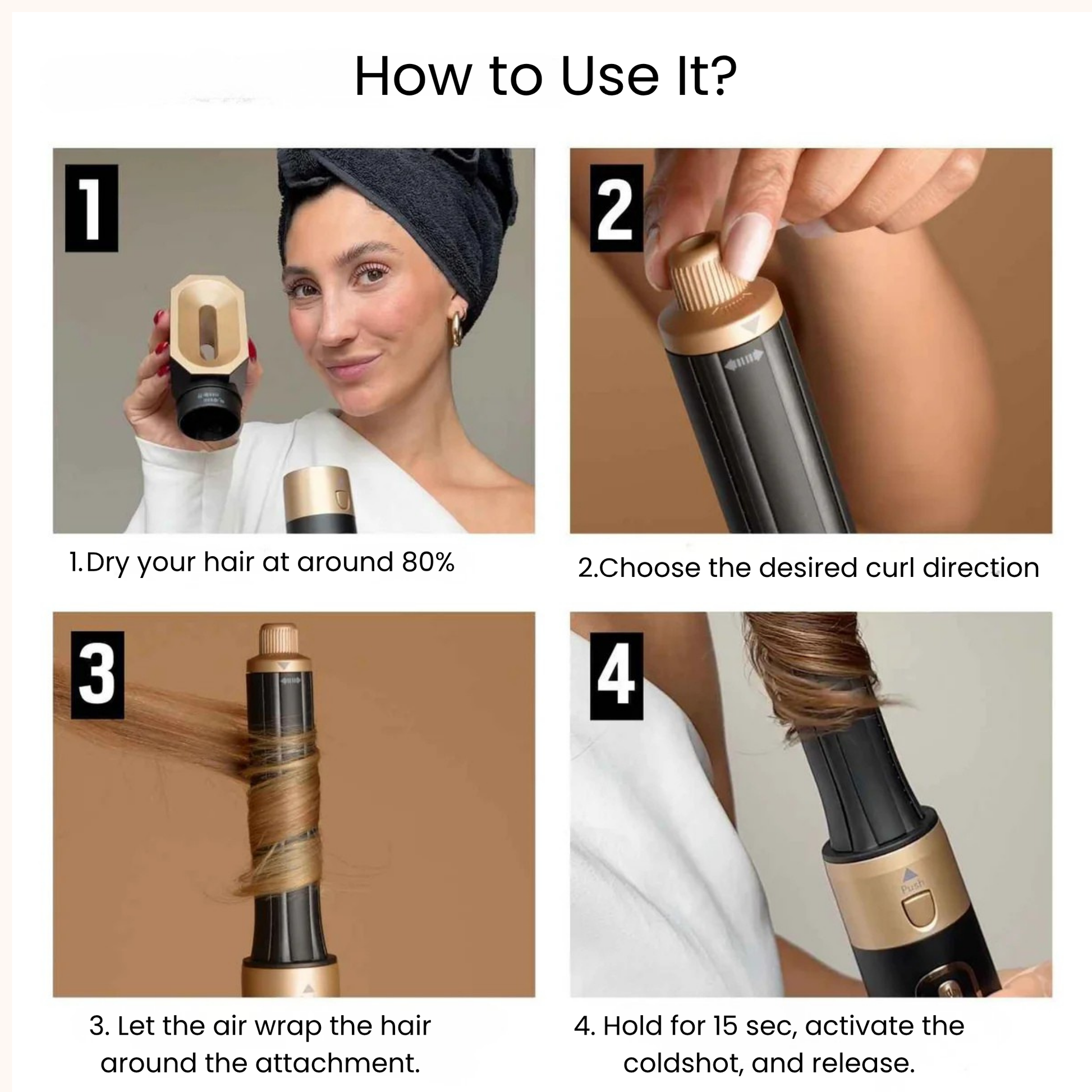 How to Use It?

1

1.Dry your hair at around 80%

2

2.Choose the desired curl direction

3

3. Let the air wrap the hair around the attachment.

4

Push

4. Hold for 15 sec, activate the coldshot, and release.